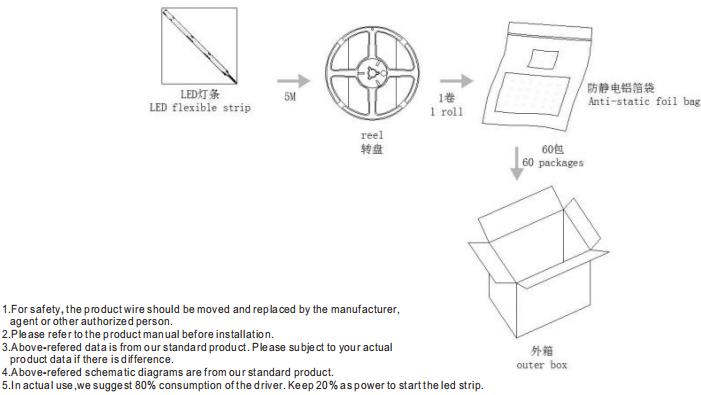 LED灯条
LED flexible strip

5M

reel
转盘

1卷
1 roll

防静电铝箔袋
Anti-static foil bag

60包
60 packages

外箱
outer box

1.For safety, the product wire should be moved and replaced by the manufacturer, agent or other authorized person.
2.Please refer to the product manual before installation.
3.Above-refered data is from our standard product. Please subject to your actual product data if there is difference.
4.Above-refered schematic diagrams are from our standard product.
5.In actual use,we suggest 80% consumption of the driver. Keep 20% as power to start the led strip.